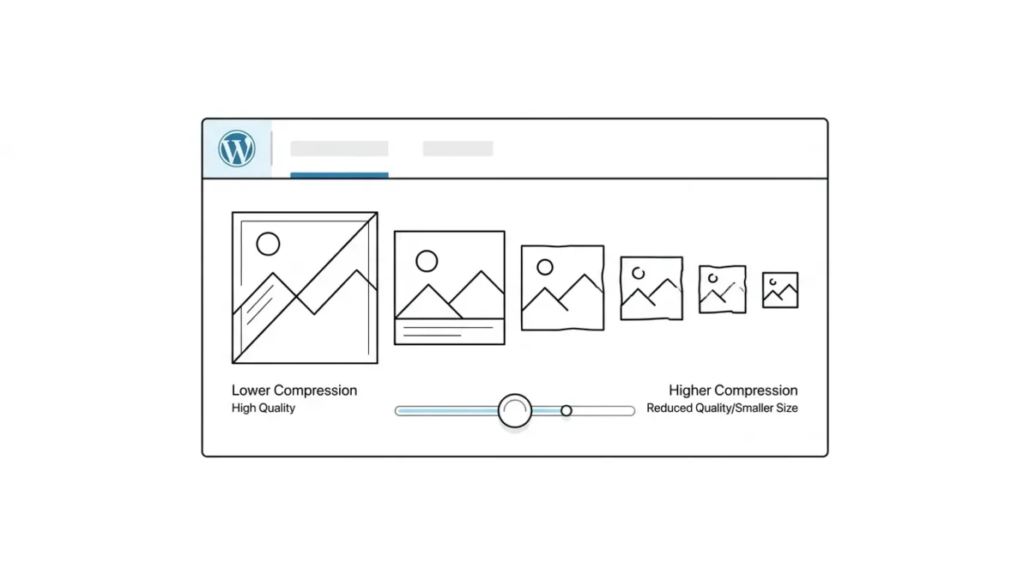 Lower Compression
High Quality

Higher Compression
Reduced Quality/Smaller Size